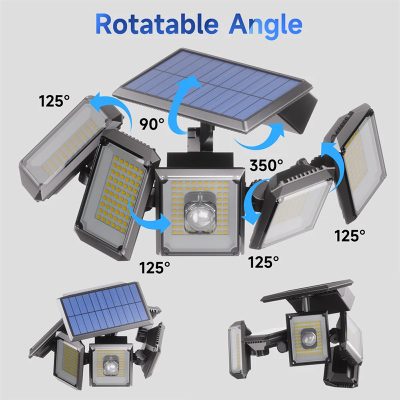 Rotatable Angle

125°

90°

350°

125°

125°

125°